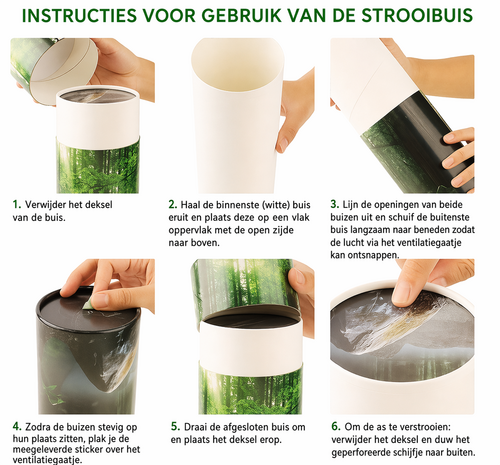 INSTRUCTIES VOOR GEBRUIK VAN DE STROOIBUIS

1. Verwijder het deksel van de buis.

2. Haal de binnenste (witte) buis eruit en plaats deze op een vlak oppervlak met de open zijde naar boven.

3. Lijn de openingen van beide buizen uit en schuif de buitenste buis langzaam naar beneden zodat de lucht via het ventilatiegaatje kan ontsnappen.

4. Zodra de buizen stevig op hun plaats zitten, plak je de meegeleverde sticker over het ventilatiegaatje.

5. Draai de afgesloten buis om en plaats het deksel erop.

6. Om de as te verstrooien: verwijder het deksel en duw het geperforeerde schijfje naar buiten.